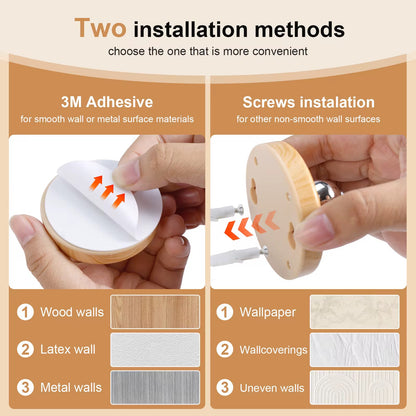 Two installation methods
choose the one that is more convenient

3M Adhesive
for smooth wall or metal surface materials

1 Wood walls
2 Latex wall
3 Metal walls

Screws instalation
for other non-smooth wall surfaces

1 Wallpaper
2 Wallcoverings
3 Uneven walls